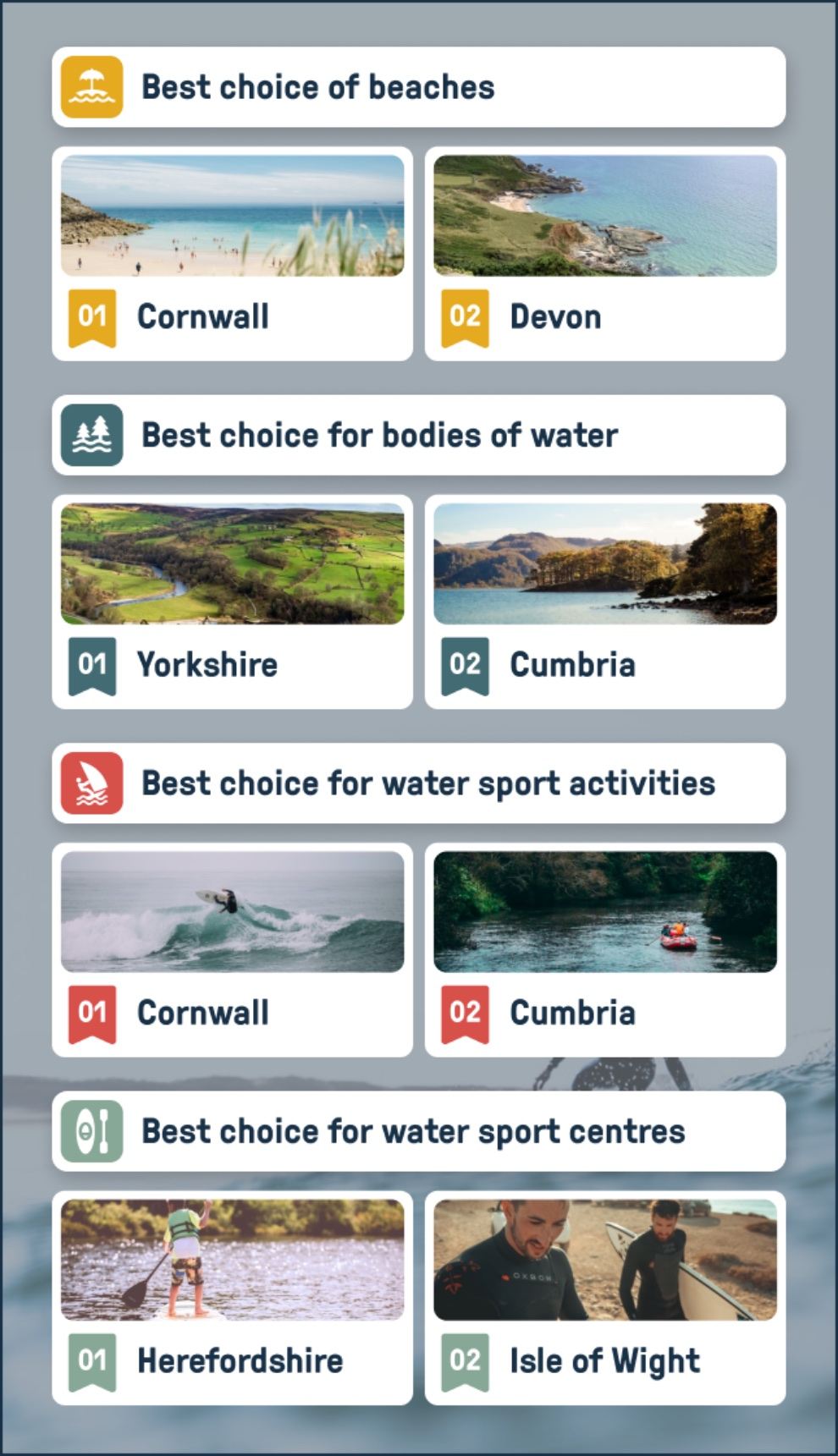 Best choice of beaches

01 Cornwall

02 Devon

Best choice for bodies of water

01 Yorkshire

02 Cumbria

Best choice for water sport activities

01 Cornwall

02 Cumbria

Best choice for water sport centres

01 Herefordshire

02 Isle of Wight