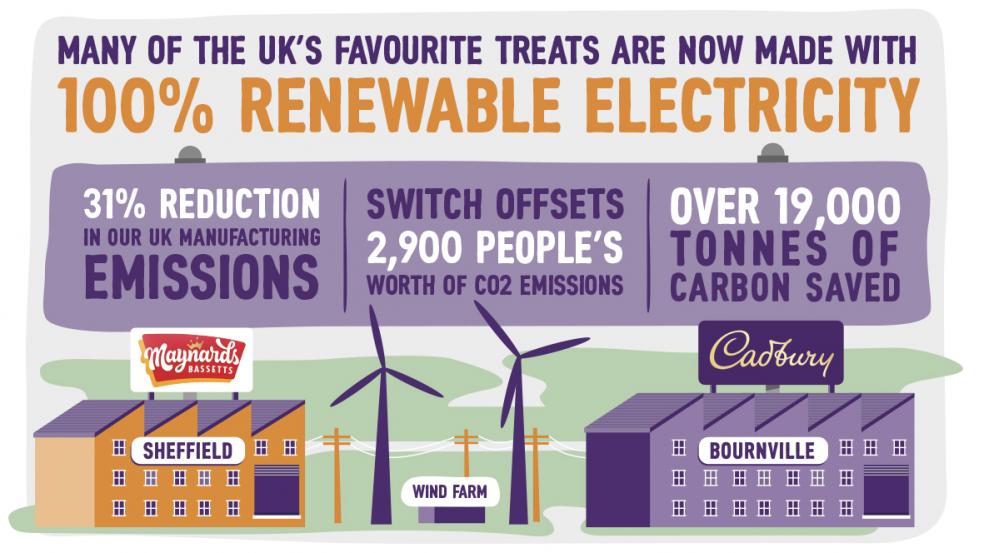 MANY OF THE UK'S FAVOURITE TREATS ARE NOW MADE WITH
100% RENEWABLE ELECTRICITY

31% REDUCTION IN OUR UK MANUFACTURING EMISSIONS

SWITCH OFFSETS 2,900 PEOPLE'S WORTH OF CO2 EMISSIONS

OVER 19,000 TONNES OF CARBON SAVED

Maynards BASSETTS

SHEFFIELD

WIND FARM

Cadbury

BOURNVILLE