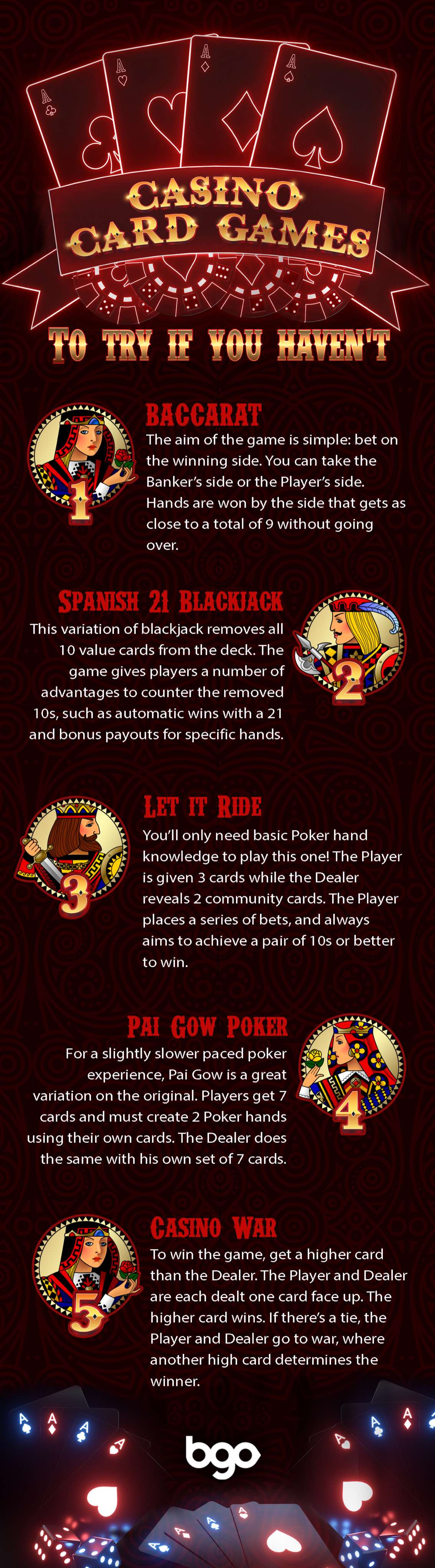 A A A A

CASINO CARD GAMES

TO TRY IF YOU HAVEN'T

1

BACCARAT

The aim of the game is simple: bet on the winning side. You can take the Banker's side or the Player's side. Hands are won by the side that gets as close to a total of 9 without going over.

SPANISH 21 BLACKJACK

This variation of blackjack removes all 10 value cards from the deck. The game gives players a number of advantages to counter the removed 10s, such as automatic wins with a 21 and bonus payouts for specific hands.

2

3

LET IT RIDE

You'll only need basic Poker hand knowledge to play this one! The Player is given 3 cards while the Dealer reveals 2 community cards. The Player places a series of bets, and always aims to achieve a pair of 10s or better to win.

PAI GOW POKER

For a slightly slower paced poker experience, Pai Gow is a great variation on the original. Players get 7 cards and must create 2 Poker hands using their own cards. The Dealer does the same with his own set of 7 cards.

4

5

CASINO WAR

To win the game, get a higher card than the Dealer. The Player and Dealer are each dealt one card face up. The higher card wins. If there's a tie, the Player and Dealer go to war, where another high card determines the winner.

bgo