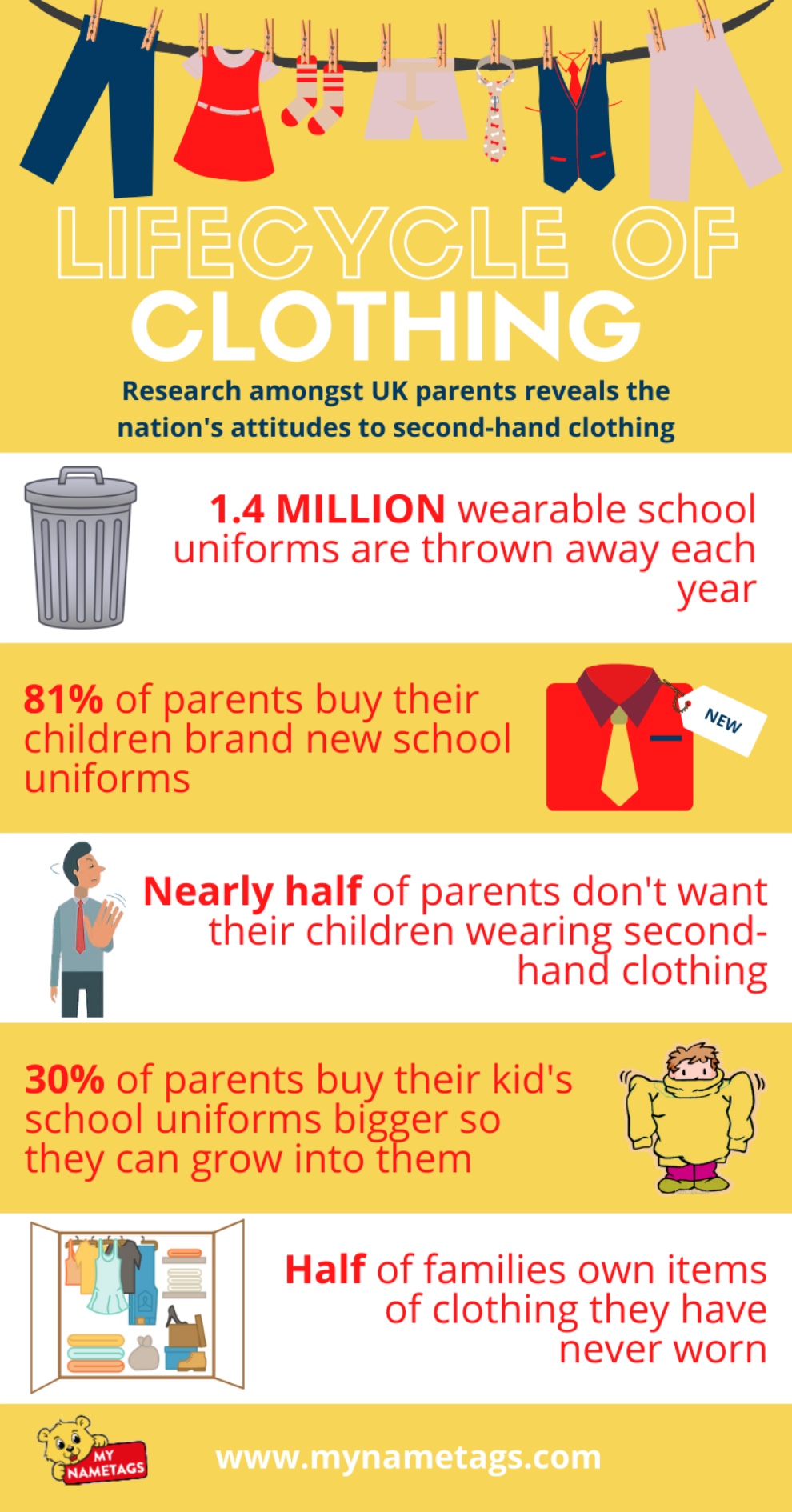 LIFECYCLE OF CLOTHING

Research amongst UK parents reveals the nation's attitudes to second-hand clothing

1.4 MILLION wearable school uniforms are thrown away each year

81% of parents buy their children brand new school uniforms

NEW

Nearly half of parents don't want their children wearing second-hand clothing

30% of parents buy their kid's school uniforms bigger so they can grow into them

Half of families own items of clothing they have never worn

MY NAMETAGS

www.mynametags.com