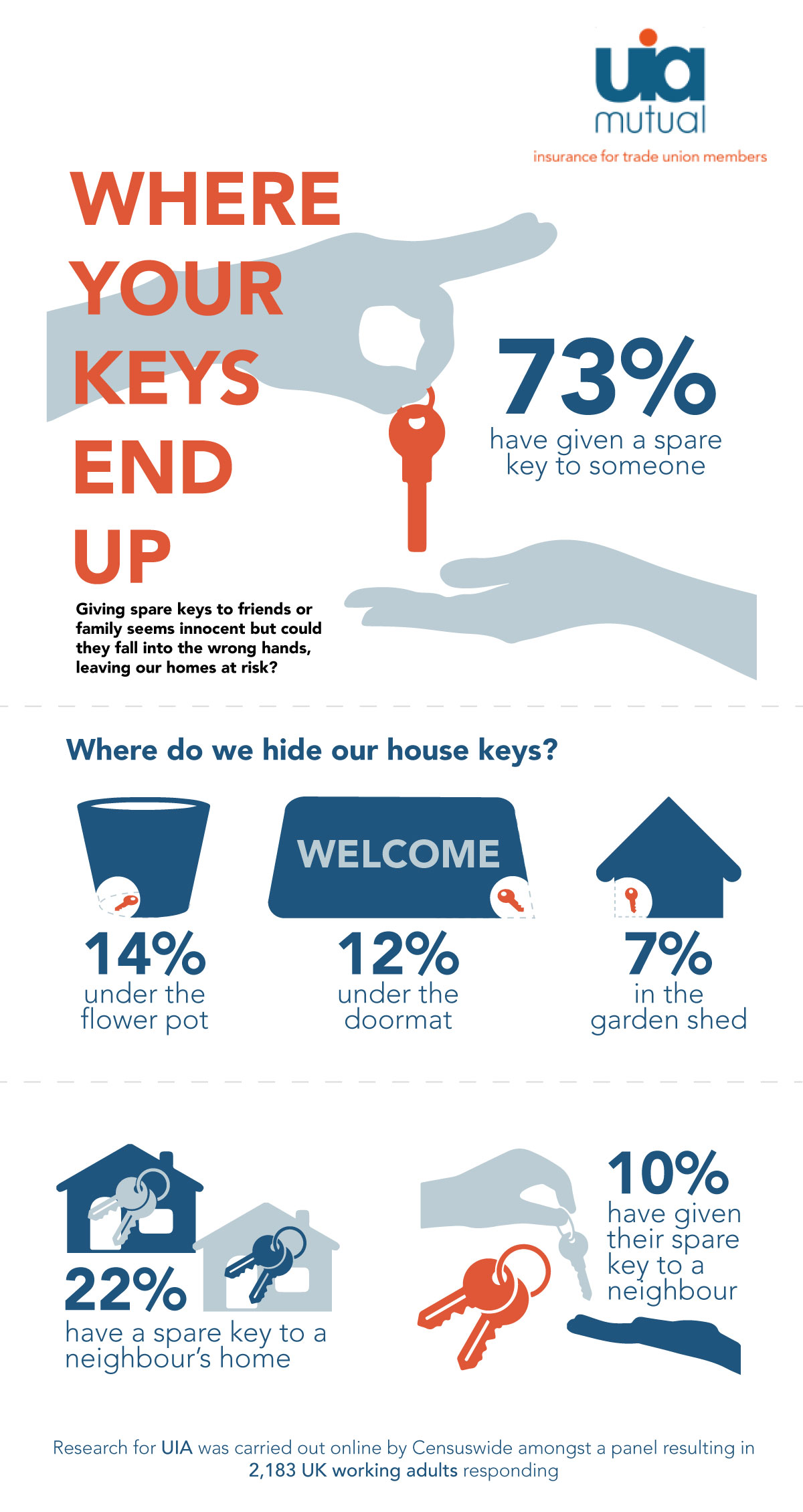 uia
mutual
insurance for trade union members

WHERE YOUR KEYS END UP

73%
have given a spare key to someone

Giving spare keys to friends or family seems innocent but could they fall into the wrong hands, leaving our homes at risk?

Where do we hide our house keys?

WELCOME

14%
under the flower pot

12%
under the doormat

7%
in the garden shed

22%
have a spare key to a neighbour's home

10%
have given their spare key to a neighbour

Research for UIA was carried out online by Censuswide amongst a panel resulting in 2,183 UK working adults responding