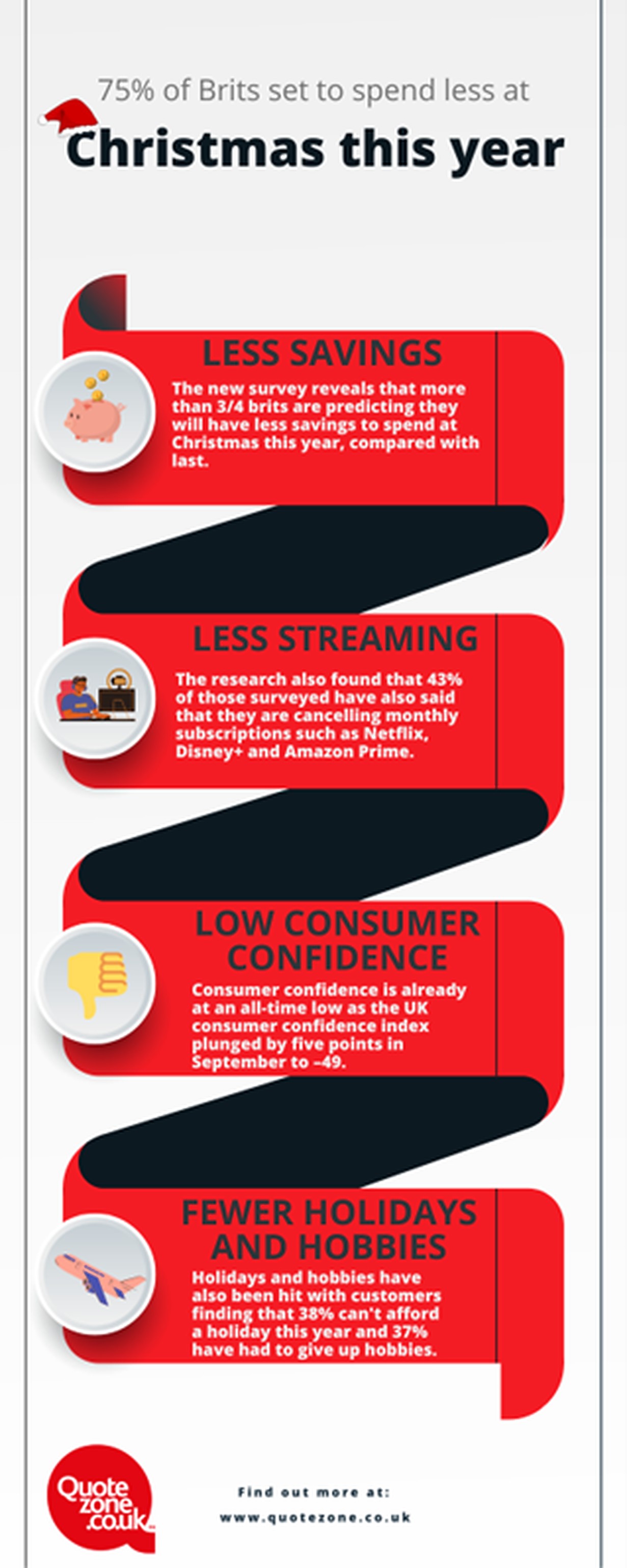 75% of Brits set to spend less at

Christmas this year

LESS SAVINGS

The new survey reveals that more than 3/4 brits are predicting they will have less savings to spend at Christmas this year, compared with last.

LESS STREAMING

The research also found that 43% of those surveyed have also said that they are cancelling monthly subscriptions such as Netflix, Disney+ and Amazon Prime.

LOW CONSUMER CONFIDENCE

Consumer confidence is already at an all-time low as the UK consumer confidence index plunged by five points in September to –49.

FEWER HOLIDAYS AND HOBBIES

Holidays and hobbies have also been hit with customers finding that 38% can't afford a holiday this year and 37% have had to give up hobbies.

Quote zone .co.uk

Find out more at:

www.quotezone.co.uk